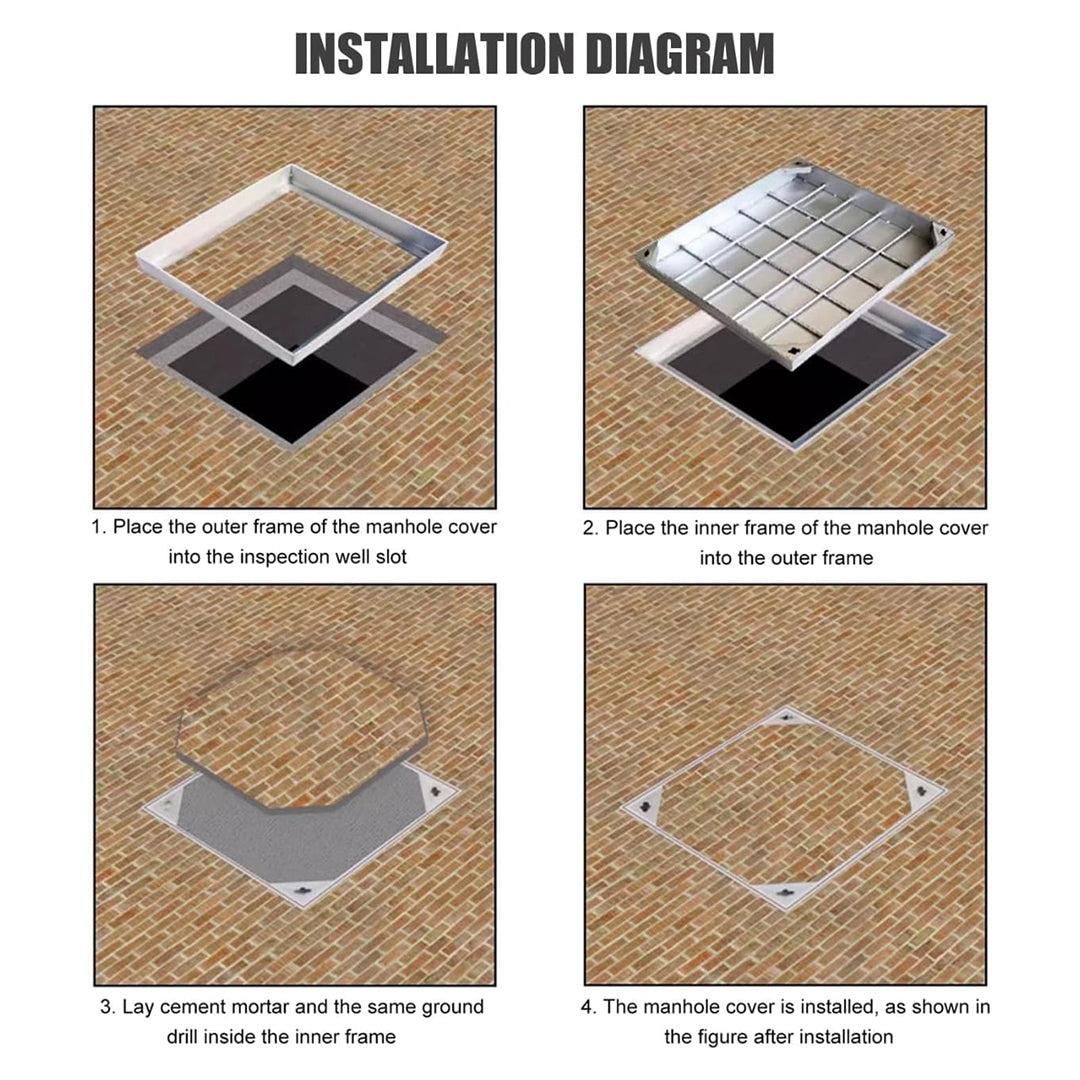 INSTALLATION DIAGRAM

1. Place the outer frame of the manhole cover into the inspection well slot

2. Place the inner frame of the manhole cover into the outer frame

3. Lay cement mortar and the same ground drill inside the inner frame

4. The manhole cover is installed, as shown in the figure after installation