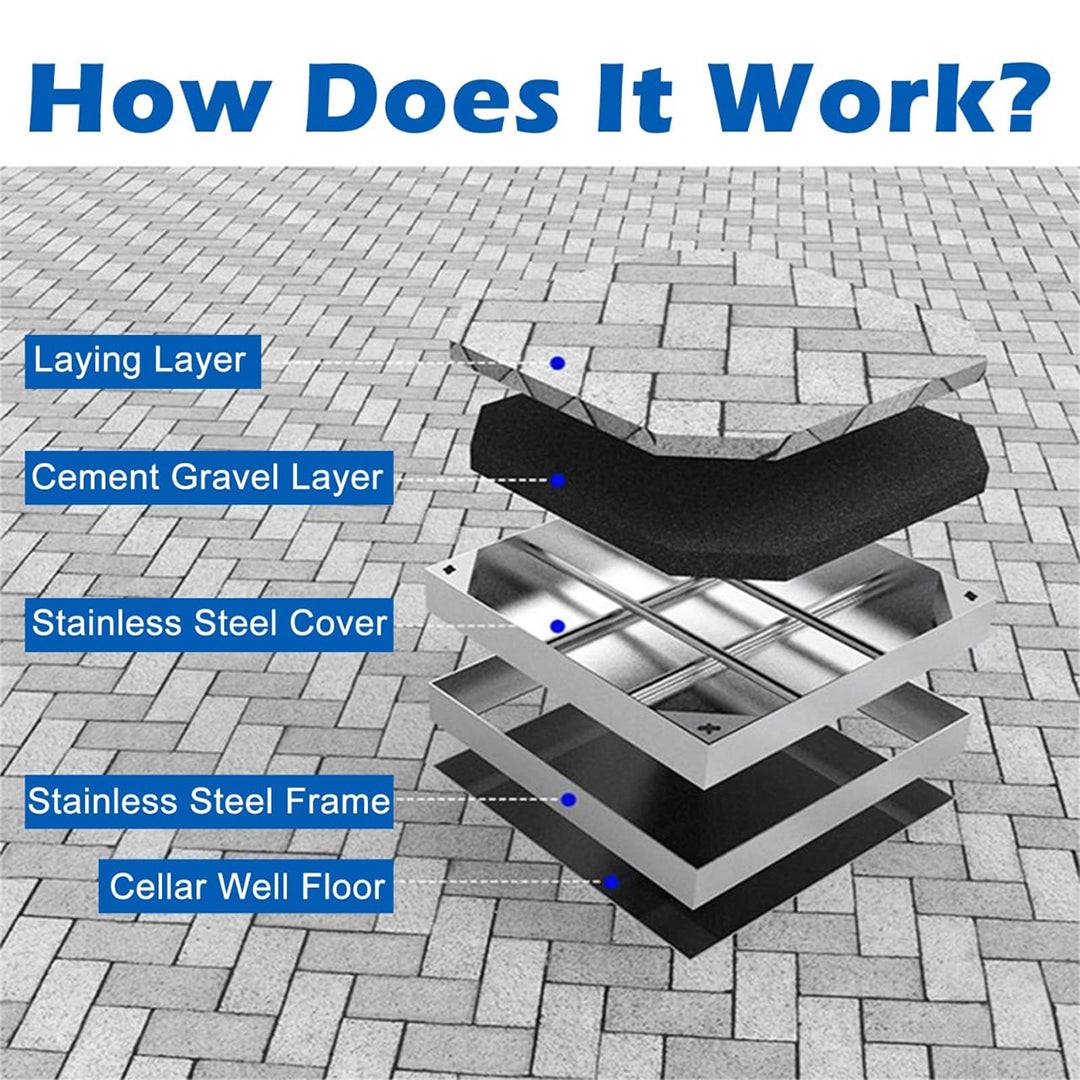 How Does It Work?

Laying Layer

Cement Gravel Layer

Stainless Steel Cover

Stainless Steel Frame

Cellar Well Floor